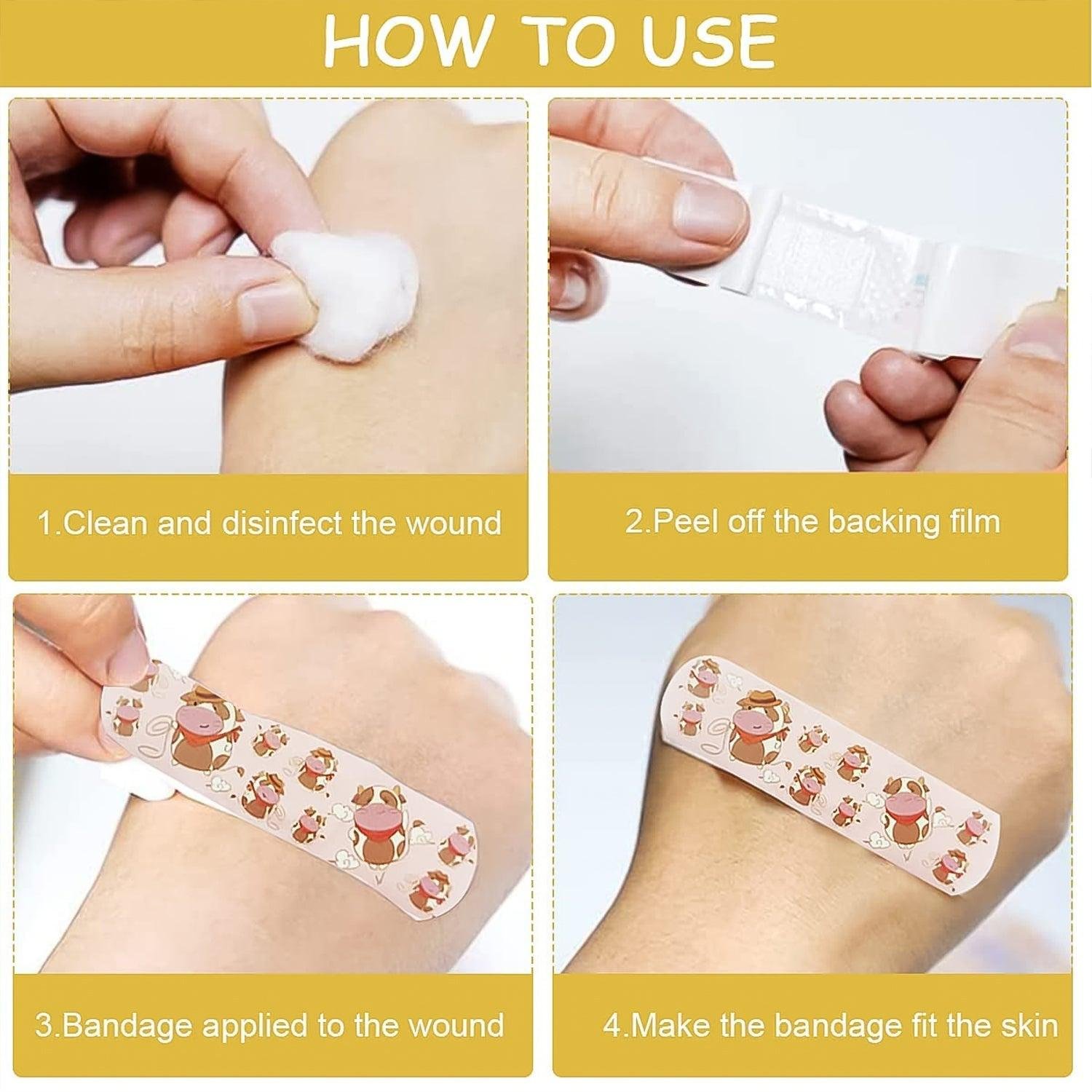 HOW TO USE

1.Clean and disinfect the wound

2.Peel off the backing film

3.Bandage applied to the wound

4.Make the bandage fit the skin