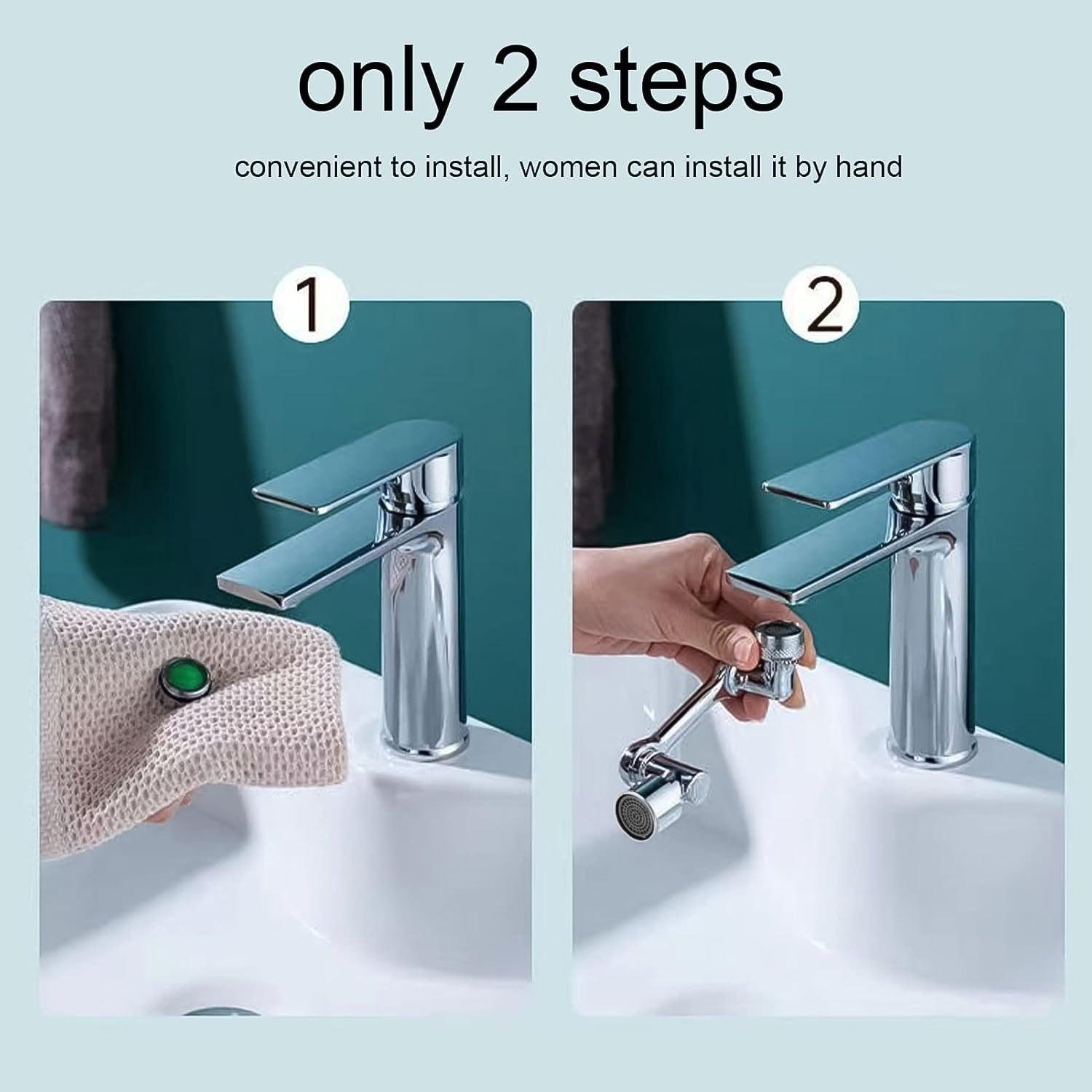 only 2 steps

convenient to install, women can install it by hand

1

2