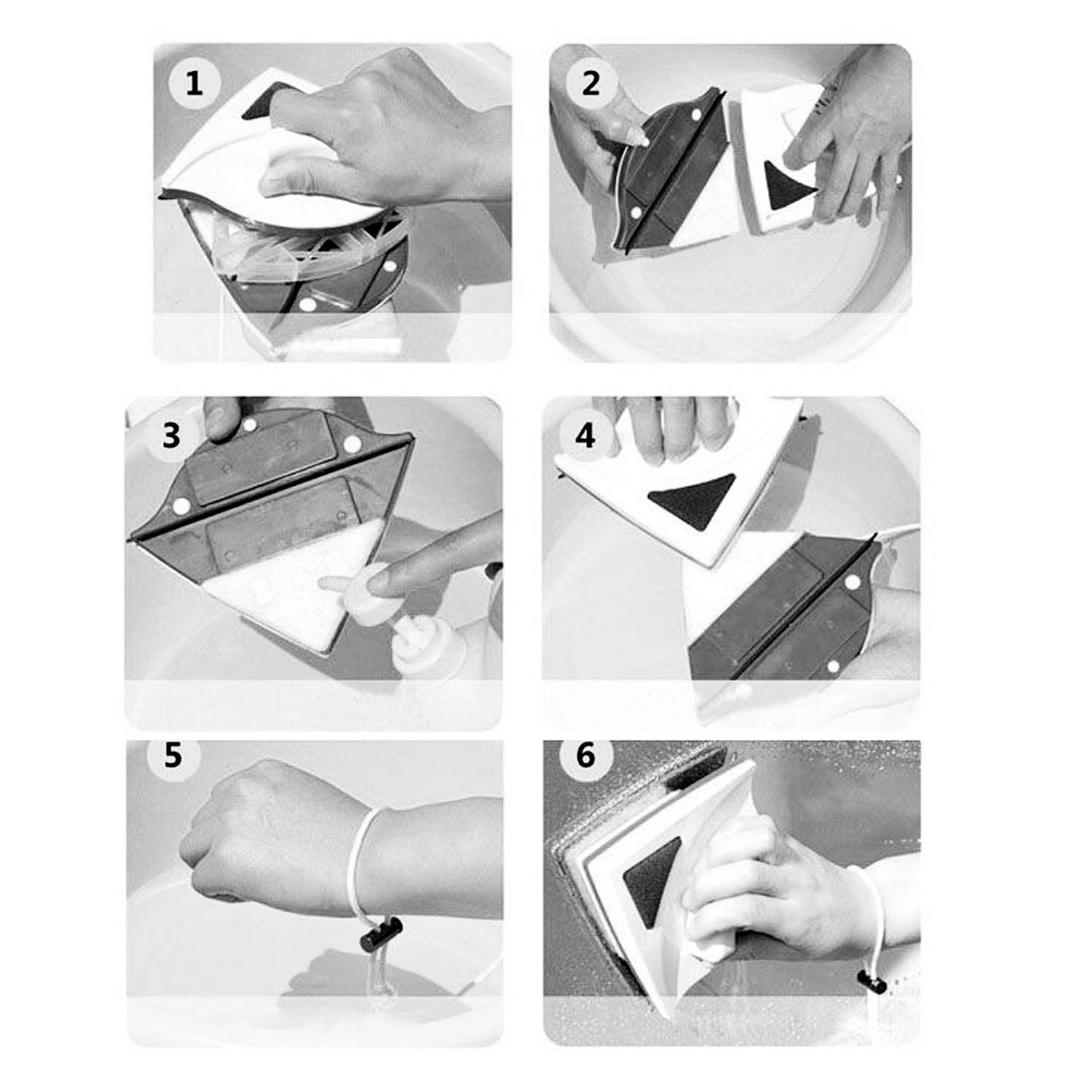 1

2

3

4

5

6