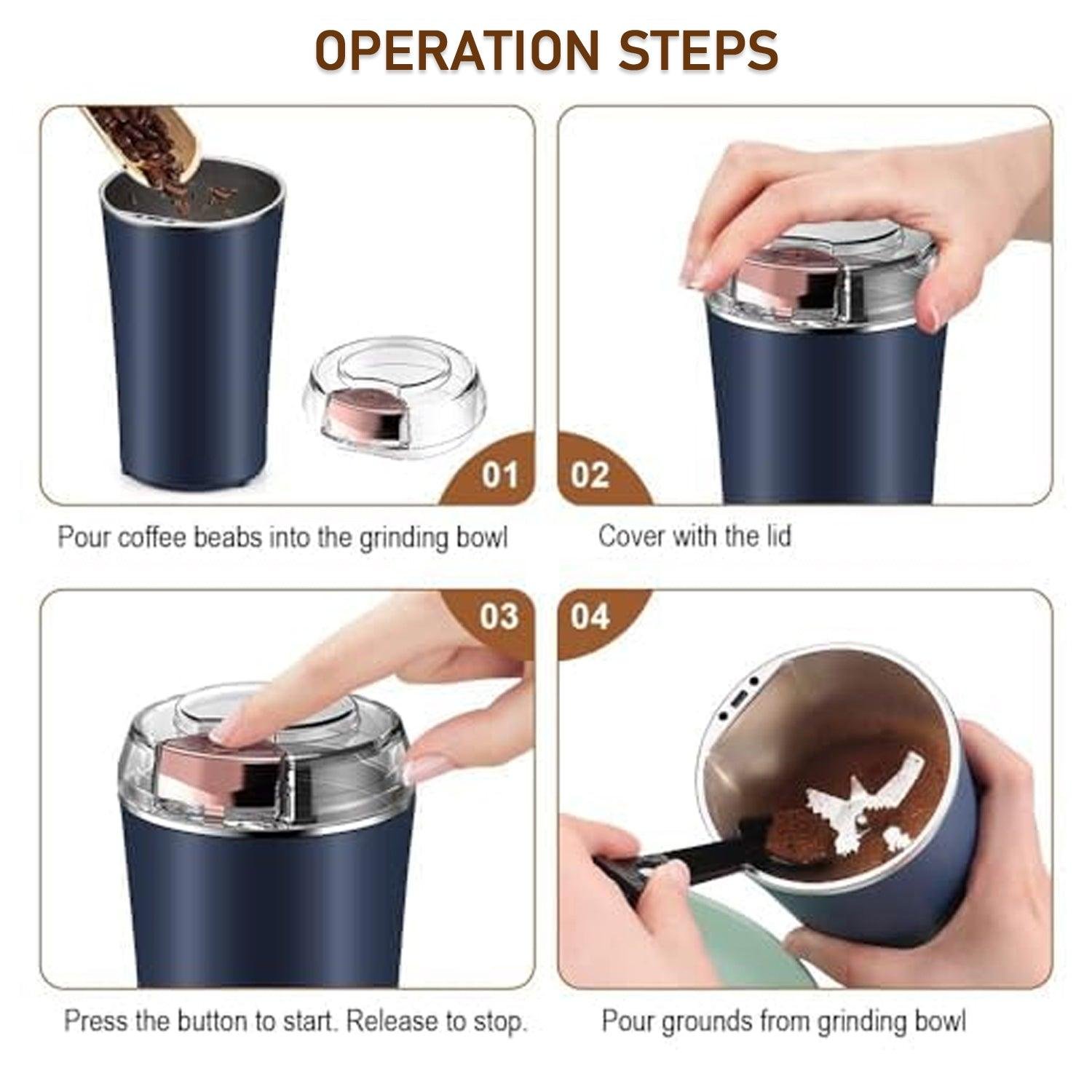 OPERATION STEPS

01

Pour coffee beabs into the grinding bowl

02

Cover with the lid

03

Press the button to start. Release to stop.

04

Pour grounds from grinding bowl