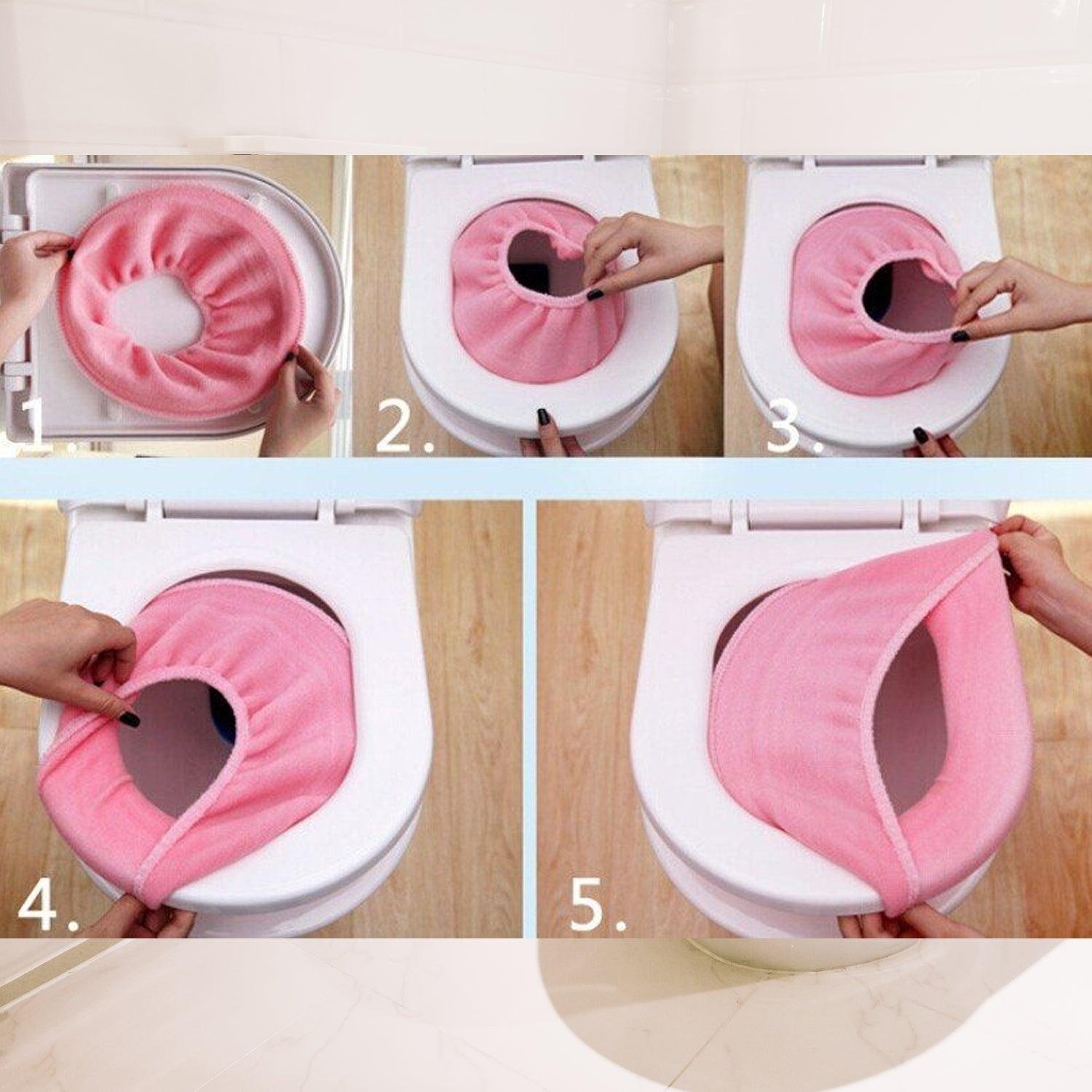 1.

2.

3.

4.

5.