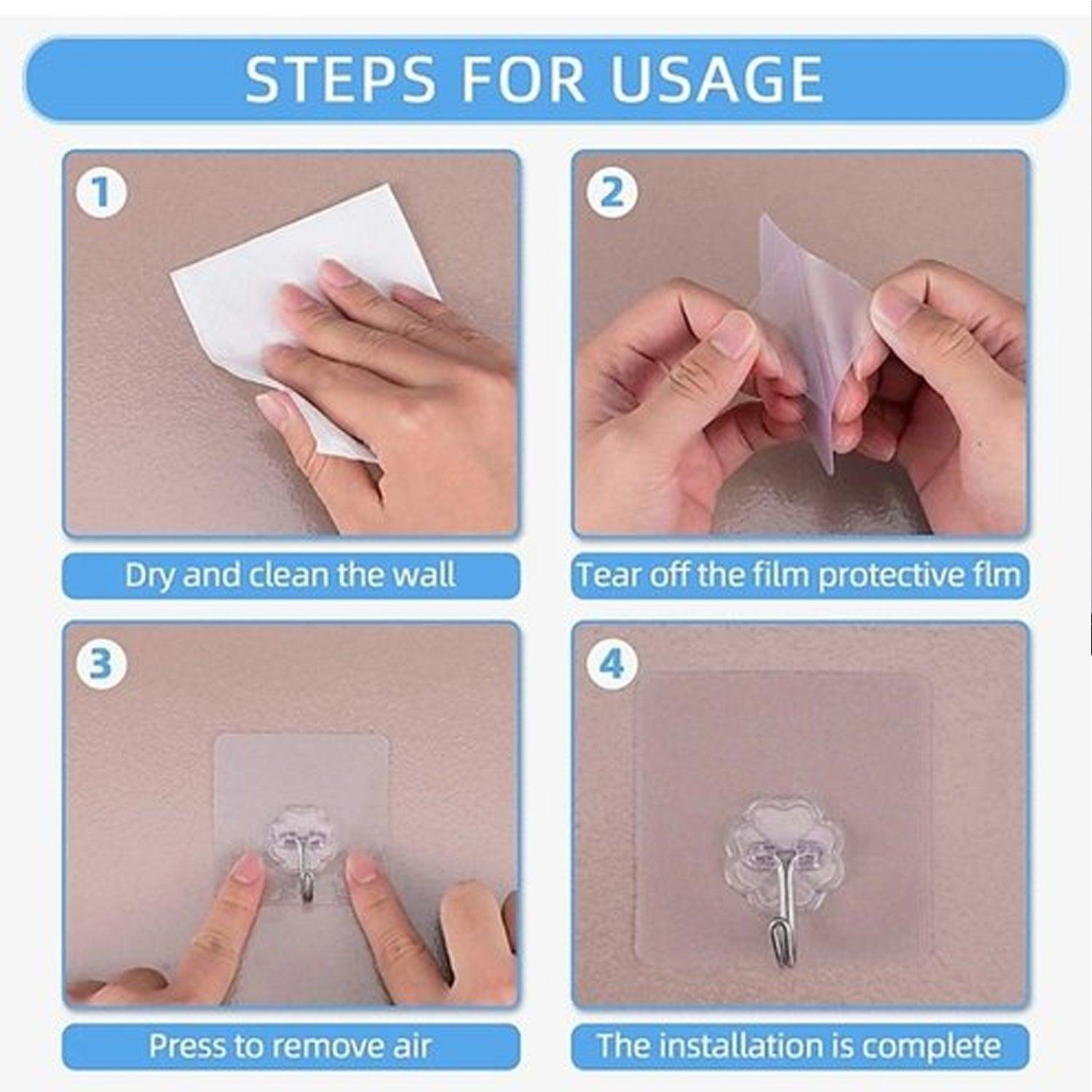 STEPS FOR USAGE

1

Dry and clean the wall

2

Tear off the film protective flm

3

Press to remove air

4

The installation is complete