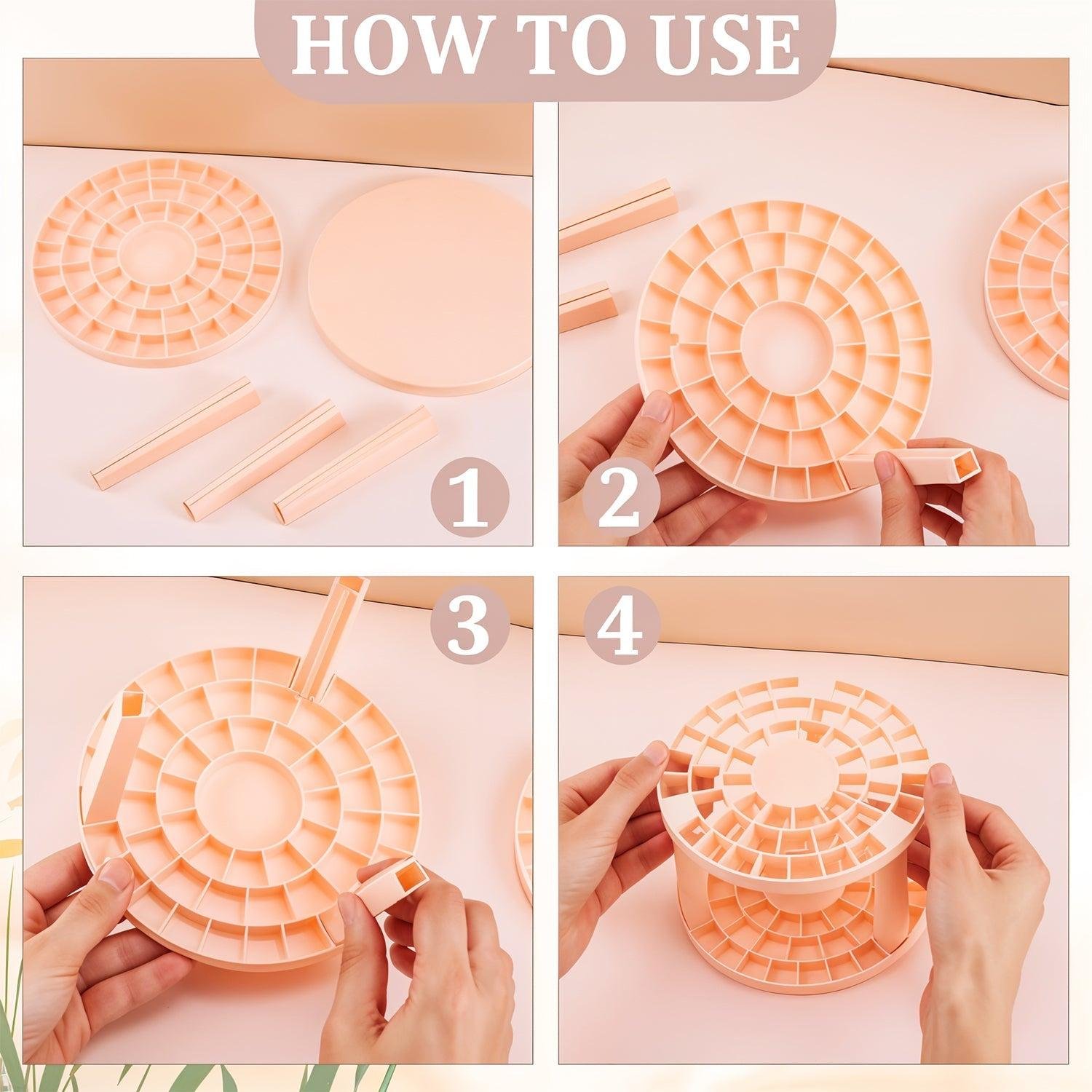 HOW TO USE

1

2

3

4